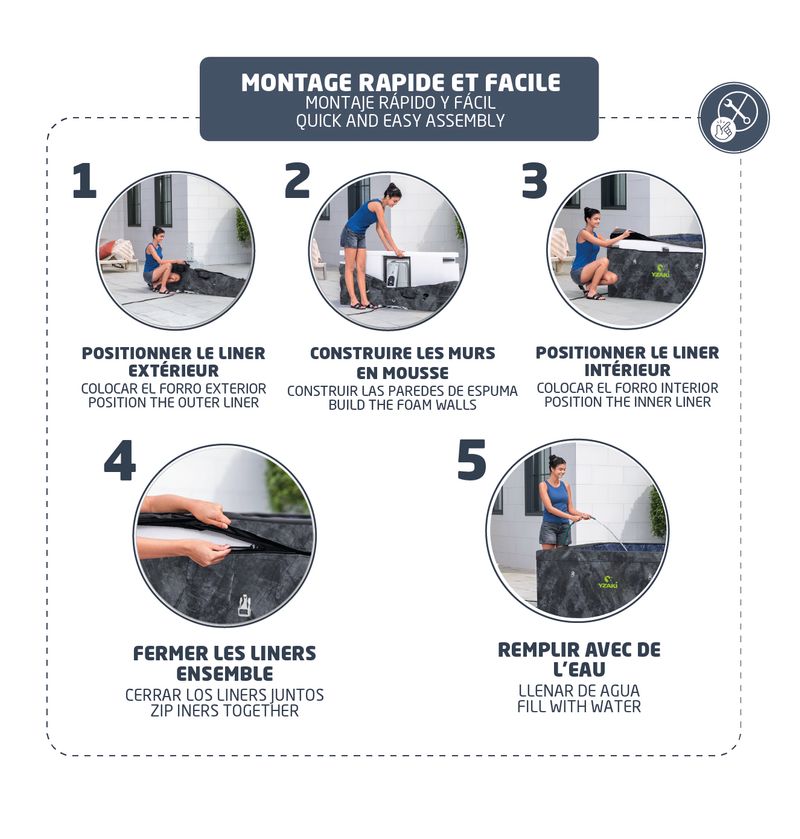 MONTAGE RAPIDE ET FACILE
MONTAJE RÁPIDO Y FÁCIL
QUICK AND EASY ASSEMBLY

1

YZAKI

POSITIONNER LE LINER EXTÉRIEUR
COLOCAR EL FORRO EXTERIOR
POSITION THE OUTER LINER

2

CONSTRUIRE LES MURS EN MOUSSE
CONSTRUIR LAS PAREDES DE ESPUMA
BUILD THE FOAM WALLS

3

YZAKI

POSITIONNER LE LINER INTÉRIEUR
COLOCAR EL FORRO INTERIOR
POSITION THE INNER LINER

4

FERMER LES LINERS ENSEMBLE
CERRAR LOS LINERS JUNTOS
ZIP INERS TOGETHER

5

YZAKI

REMPLIR AVEC DE L'EAU
LLENAR DE AGUA
FILL WITH WATER