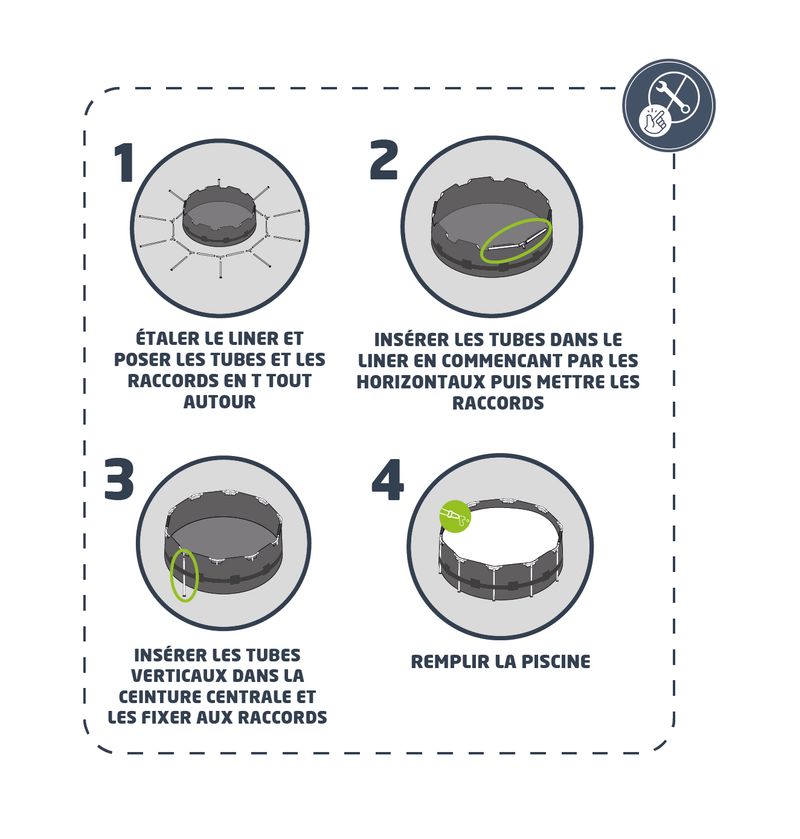 1

ÉTALER LE LINER ET POSER LES TUBES ET LES RACCORDS EN T TOUT AUTOUR

2

INSÉRER LES TUBES DANS LE LINER EN COMMENCANT PAR LES HORIZONTAUX PUIS METTRE LES RACCORDS

3

INSÉRER LES TUBES VERTICAUX DANS LA CEINTURE CENTRALE ET LES FIXER AUX RACCORDS

4

REMPLIR LA PISCINE