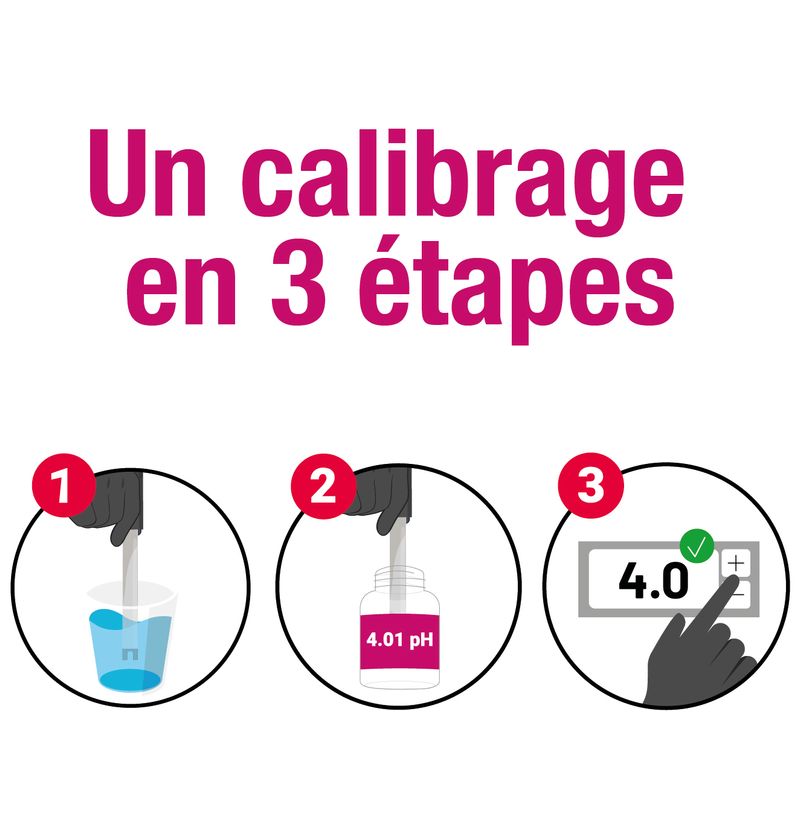 Un calibrage en 3 étapes

1

2

4.01 pH

3

4.0

+

−