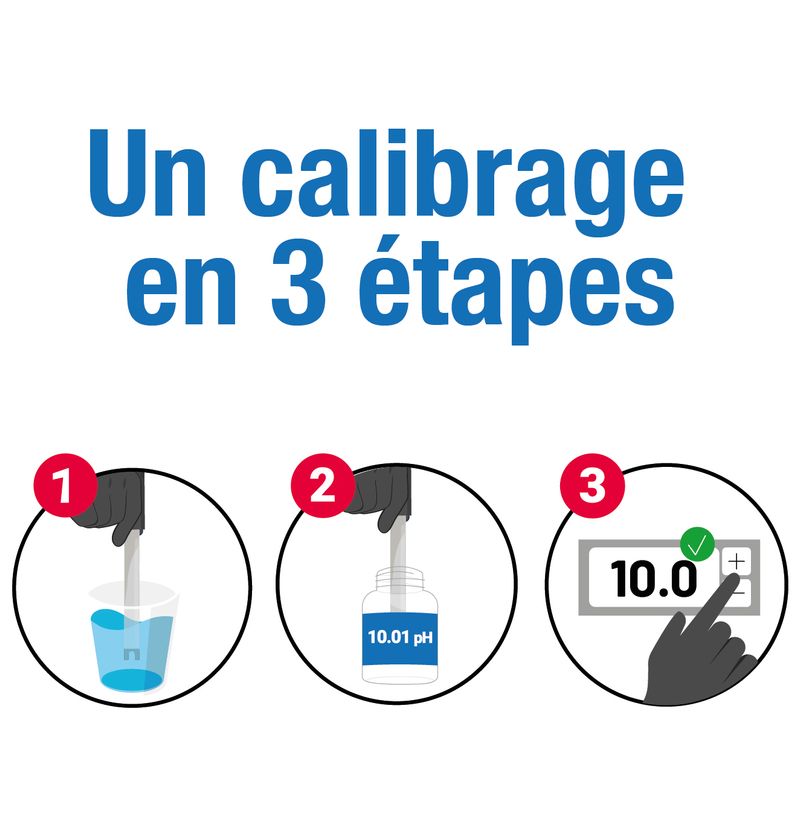 Un calibrage en 3 étapes

1

2

10.01 pH

3

10.0

+

−